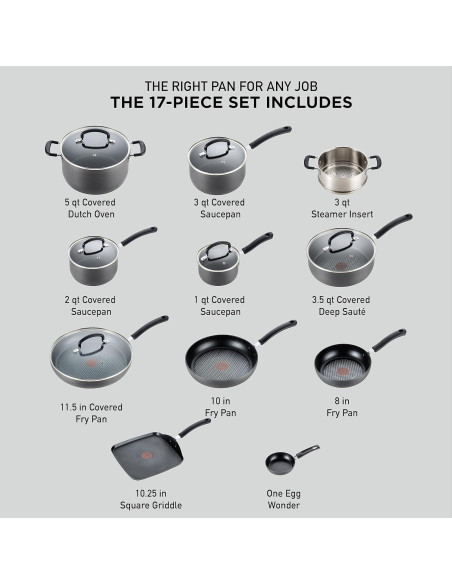 THE RIGHT PAN FOR ANY JOB
THE 17-PIECE SET INCLUDES

5 qt Covered
Dutch Oven

3 qt Covered
Saucepan

3 qt
Steamer Insert

2 qt Covered
Saucepan

1 qt Covered
Saucepan

3.5 qt Covered
Deep Sauté

11.5 in Covered
Fry Pan

10 in
Fry Pan

8 in
Fry Pan

10.25 in
Square Griddle

One Egg
Wonder