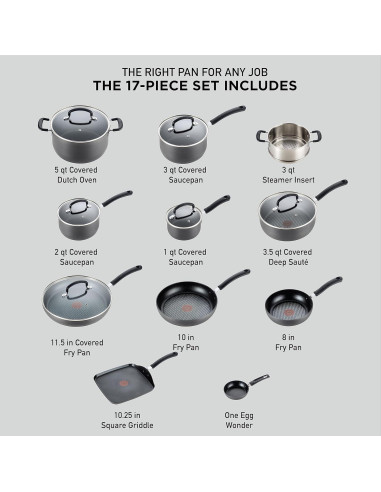 THE RIGHT PAN FOR ANY JOB
THE 17-PIECE SET INCLUDES

5 qt Covered Dutch Oven

3 qt Covered Saucepan

3 qt Steamer Insert

2 qt Covered Saucepan

1 qt Covered Saucepan

3.5 qt Covered Deep Sauté

11.5 in Covered Fry Pan

10 in Fry Pan

8 in Fry Pan

10.25 in Square Griddle

One Egg Wonder