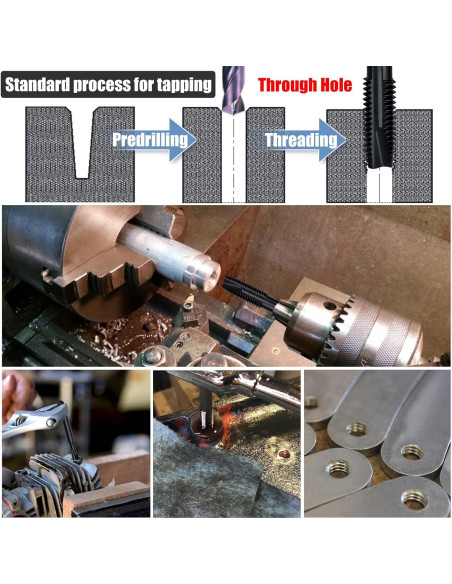 Standard process for tapping

Through Hole

Predrilling

Threading