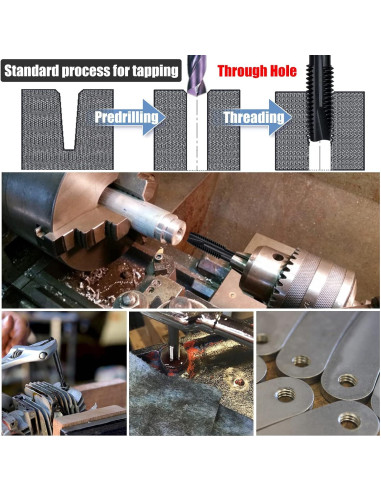 Standard process for tapping
Through Hole
Predrilling
Threading