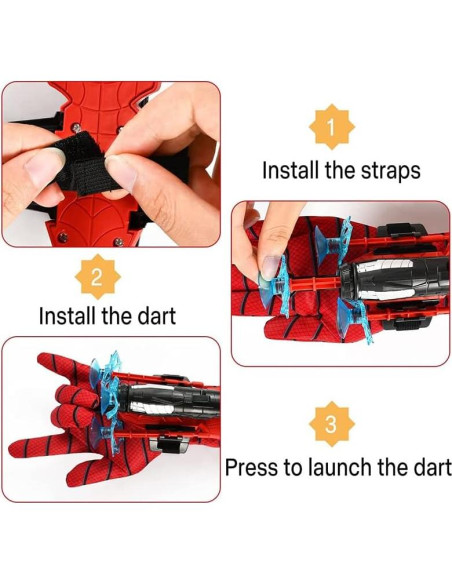 1
Install the straps

2
Install the dart

3
Press to launch the dart