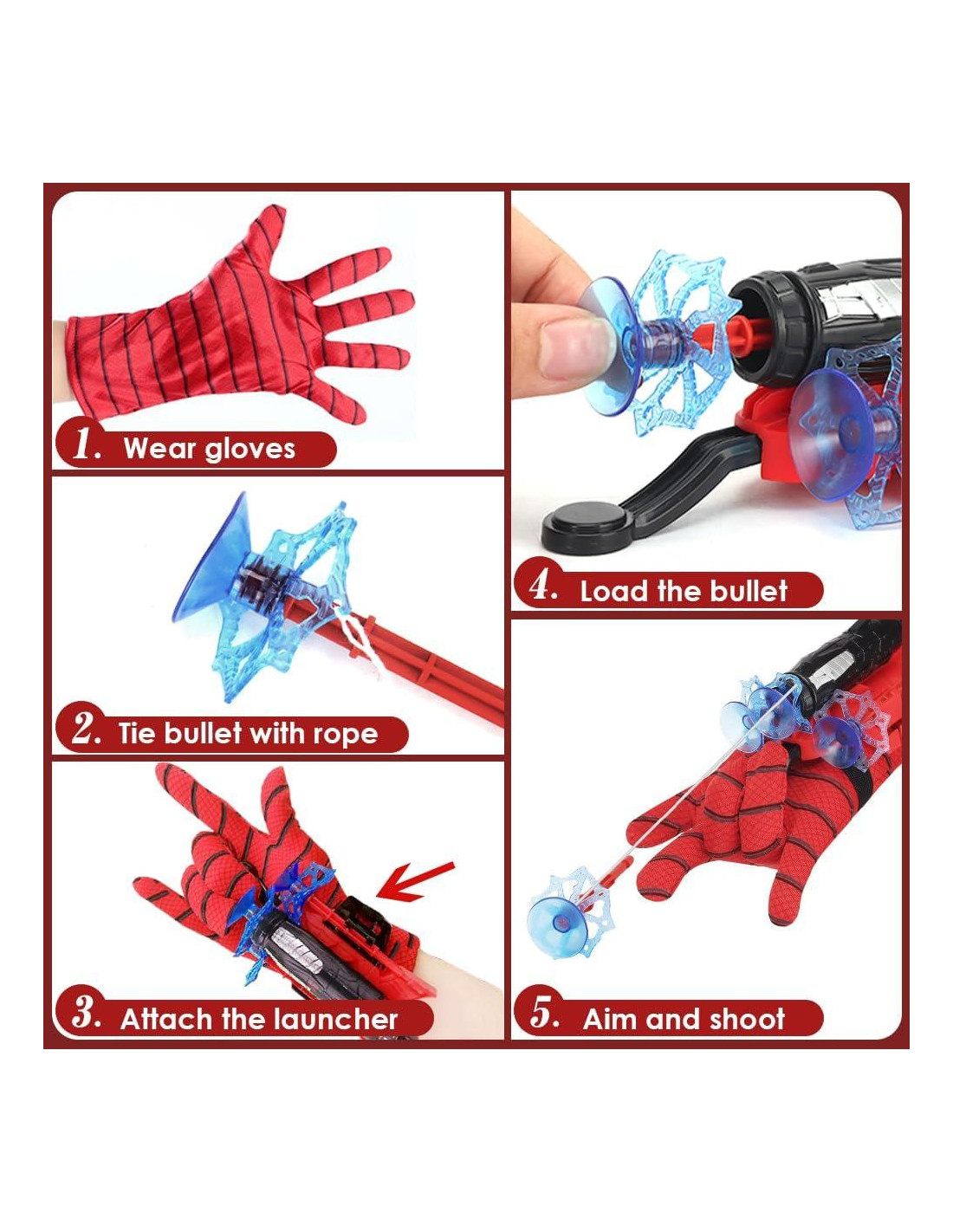 1. Wear gloves

2. Tie bullet with rope

3. Attach the launcher

4. Load the bullet

5. Aim and shoot