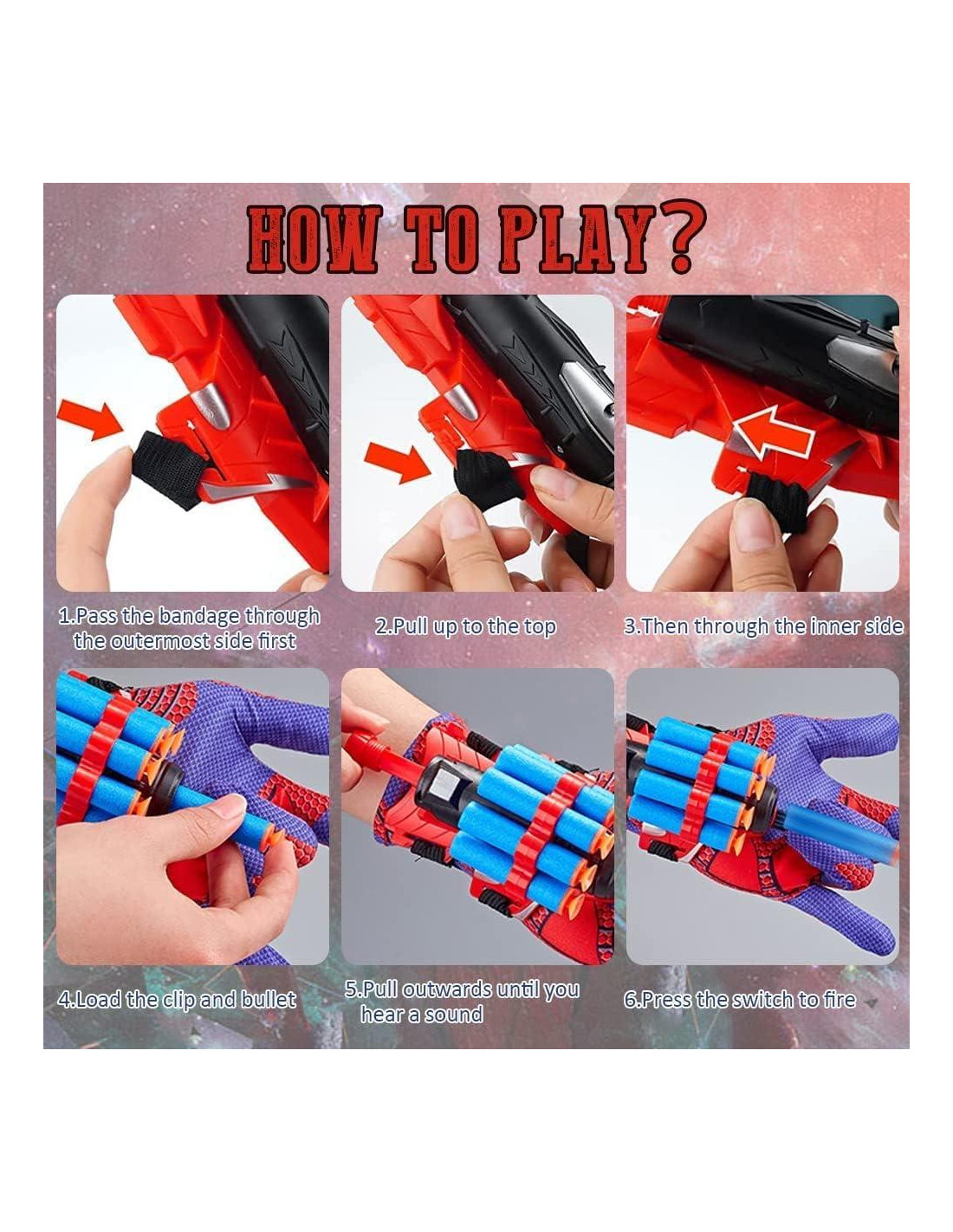 HOW TO PLAY?

1.Pass the bandage through the outermost side first

2.Pull up to the top

3.Then through the inner side

4.Load the clip and bullet

5.Pull outwards until you hear a sound

6.Press the switch to fire