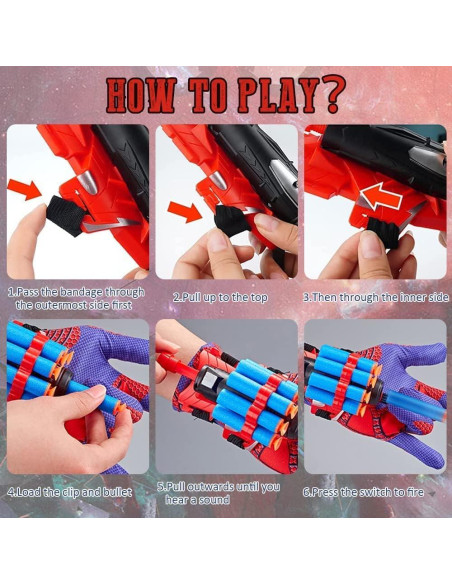 HOW TO PLAY?

1.Pass the bandage through the outermost side first

2.Pull up to the top

3.Then through the inner side

4.Load the clip and bullet

5.Pull outwards until you hear a sound

6.Press the switch to fire