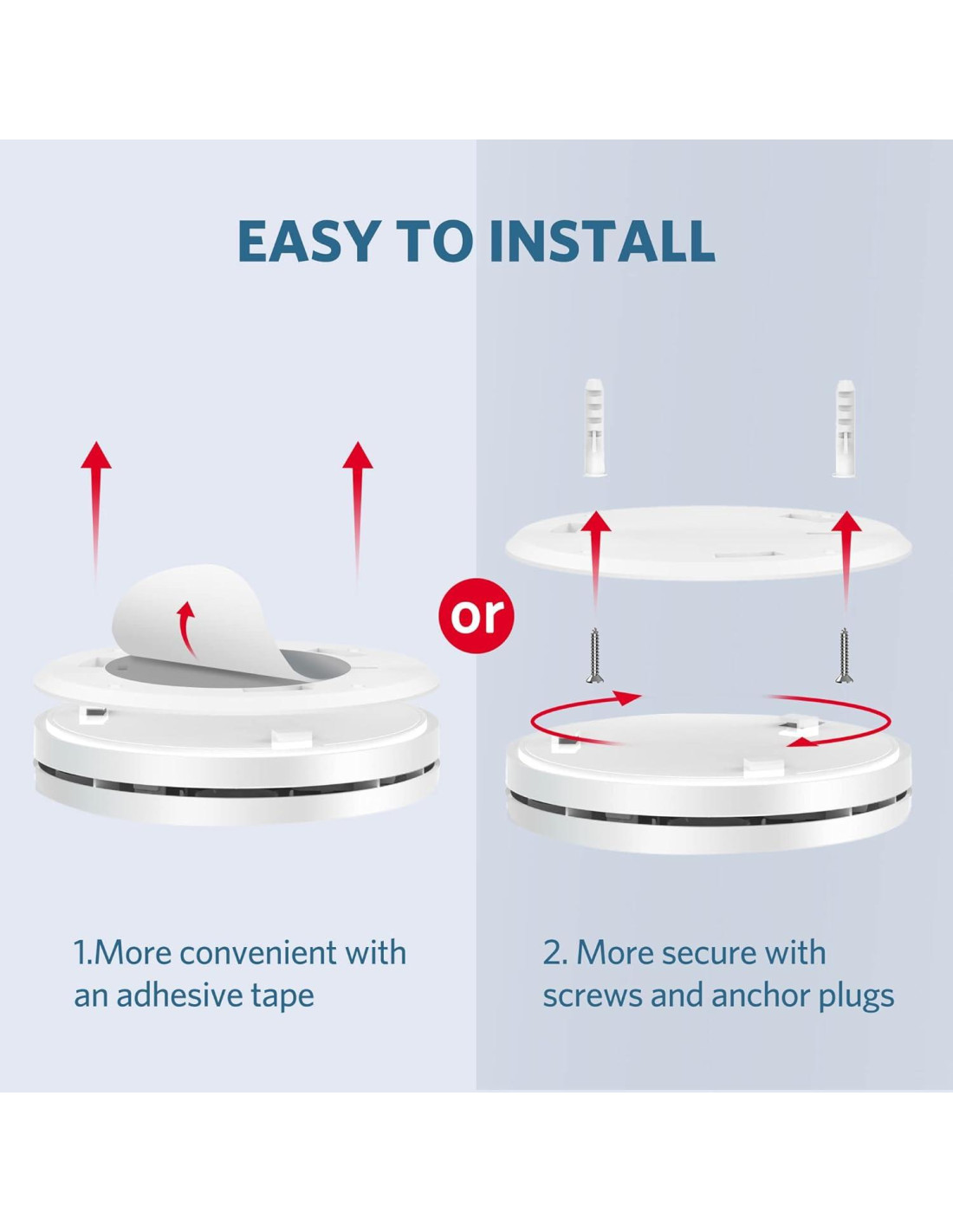 EASY TO INSTALL

or

1.More convenient with an adhesive tape

2. More secure with screws and anchor plugs