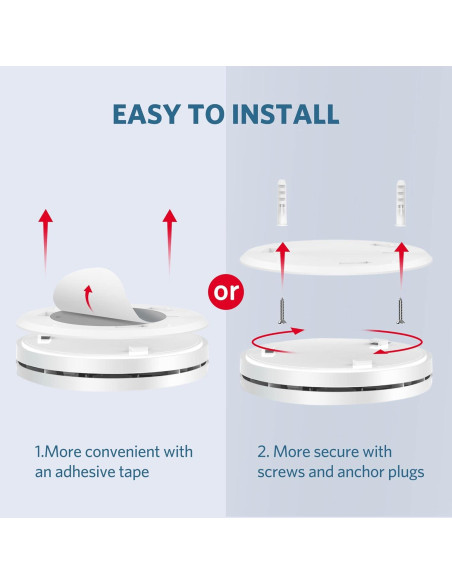 EASY TO INSTALL

or

1.More convenient with an adhesive tape

2. More secure with screws and anchor plugs