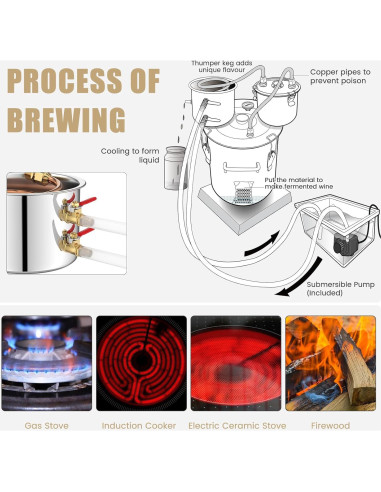 PROCESS OF BREWING

Thumper keg adds unique flavour

Copper pipes to prevent poison

Cooling to form liquid

Put the material to make fermented wine

Submersible Pump (Included)

Gas Stove

Induction Cooker

Electric Ceramic Stove

Firewood