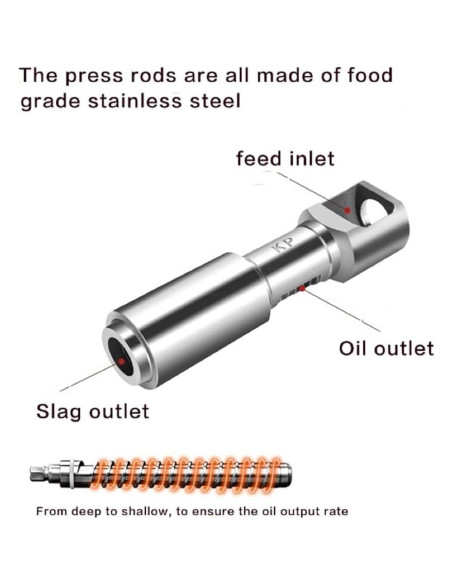 The press rods are all made of food grade stainless steel

feed inlet

KP

Oil outlet

Slag outlet

From deep to shallow, to ensure the oil output rate