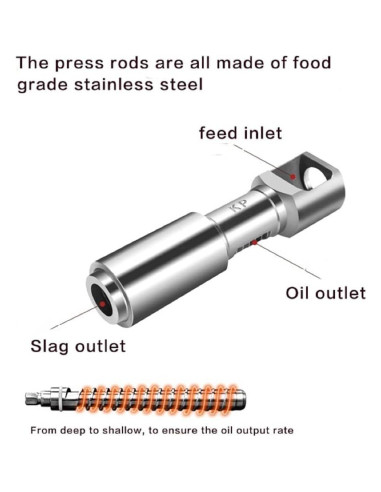 The press rods are all made of food grade stainless steel

feed inlet

KP

Oil outlet

Slag outlet

From deep to shallow, to ensure the oil output rate