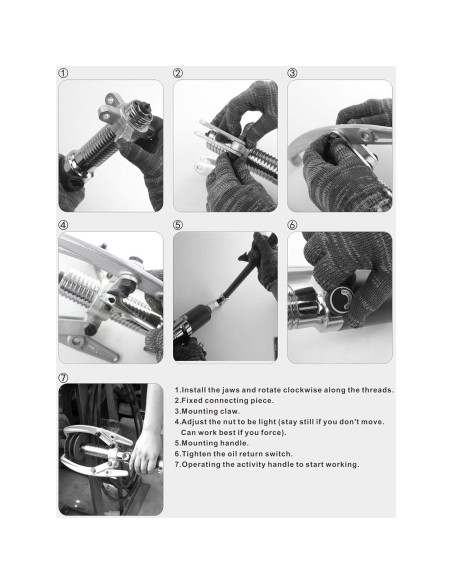 ①

②

③

④

⑤

⑥

⑦

1.Install the jaws and rotate clockwise along the threads.
2.Fixed connecting piece.
3.Mounting claw.
4.Adjust the nut to be light (stay still if you don't move. Can work best if you force).
5.Mounting handle.
6.Tighten the oil return switch.
7.Operating the activity handle to start working.