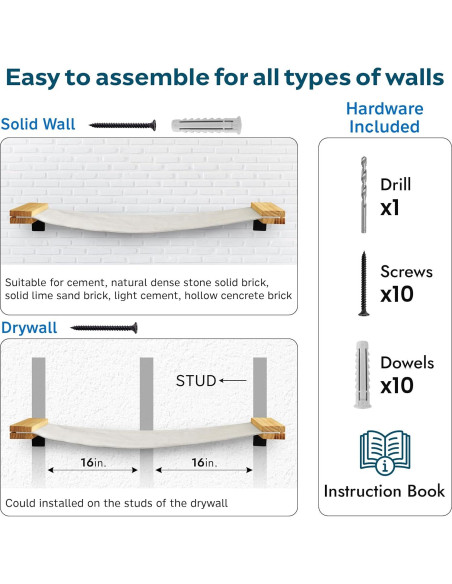 Easy to assemble for all types of walls

Solid Wall

Suitable for cement, natural dense stone solid brick, solid lime sand brick, light cement, hollow cencrete brick

Drywall

STUD

16in.

16in.

Could installed on the studs of the drywall

Hardware Included

Drill x1

Screws x10

Dowels x10

Instruction Book