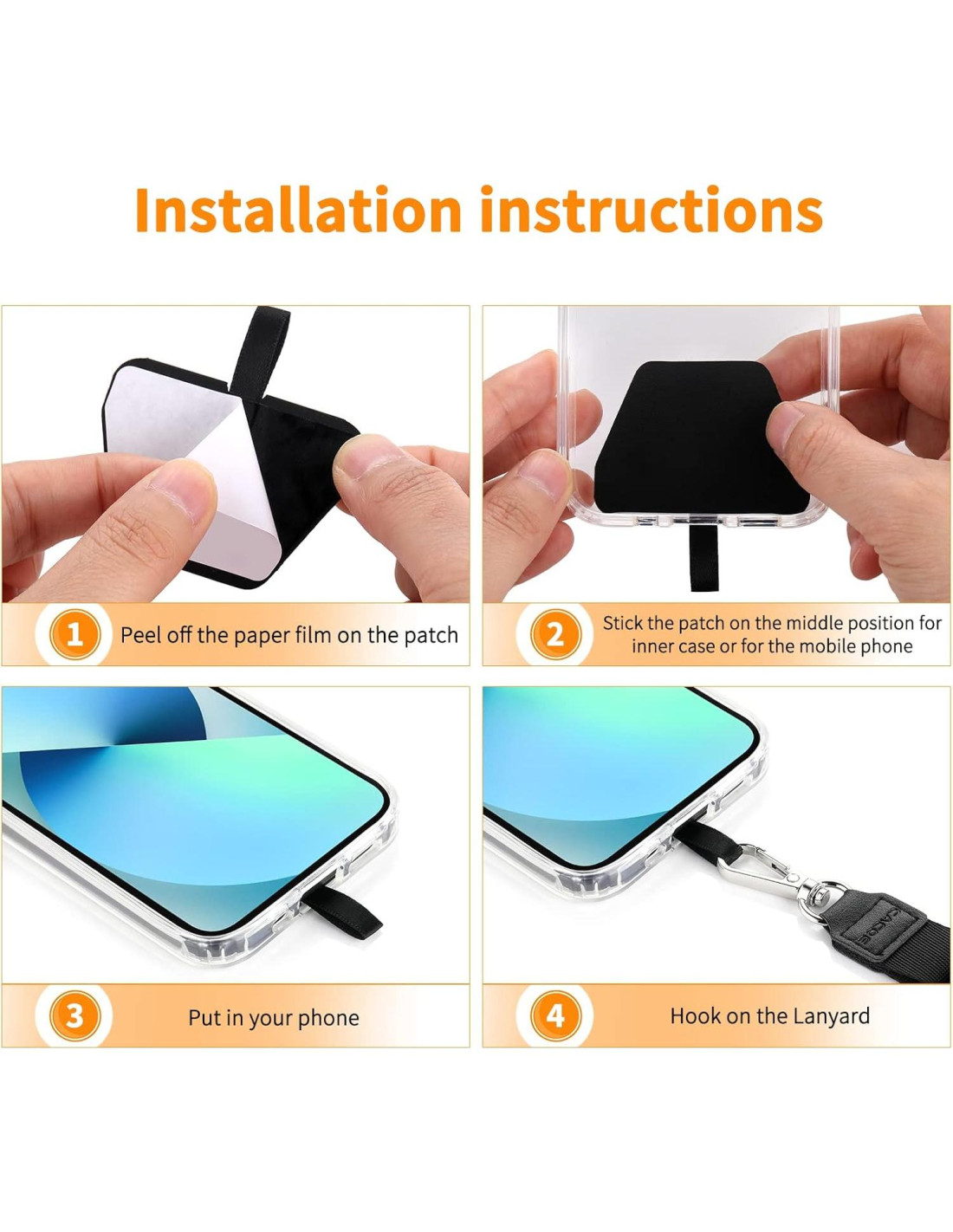 Installation instructions

1 Peel off the paper film on the patch

2 Stick the patch on the middle position for inner case or for the mobile phone

3 Put in your phone

CACOE

4 Hook on the Lanyard