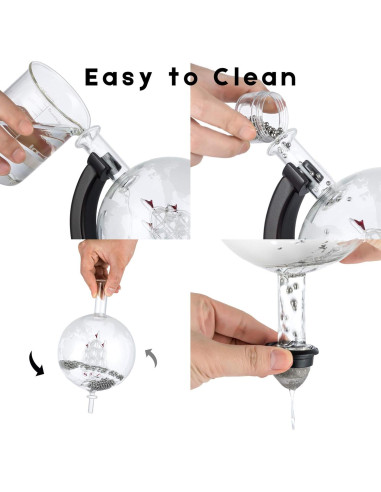 Easy to Clean