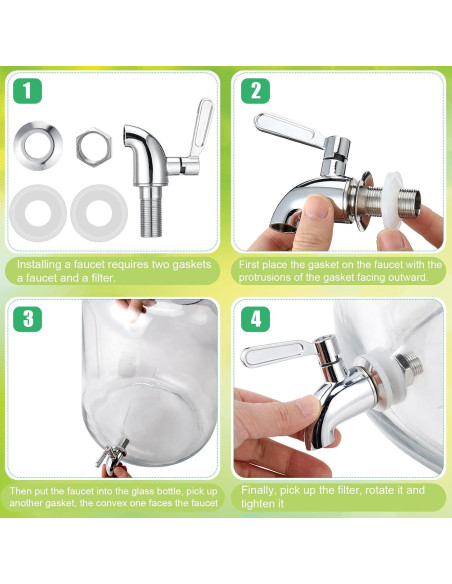 1

Installing a faucet requires two gaskets a faucet and a filter.

2

First place the gasket on the faucet with the protrusions of the gasket facing outward.

3

Then put the faucet into the glass bottle, pick up another gasket, the convex one faces the faucet

4

Finally, pick up the filter, rotate it and tighten it