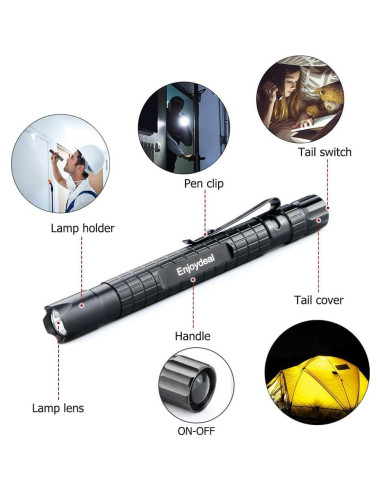 Tail switch

Pen clip

Lamp holder

Enjoydeal

Tail cover

Handle

Lamp lens

ON-OFF