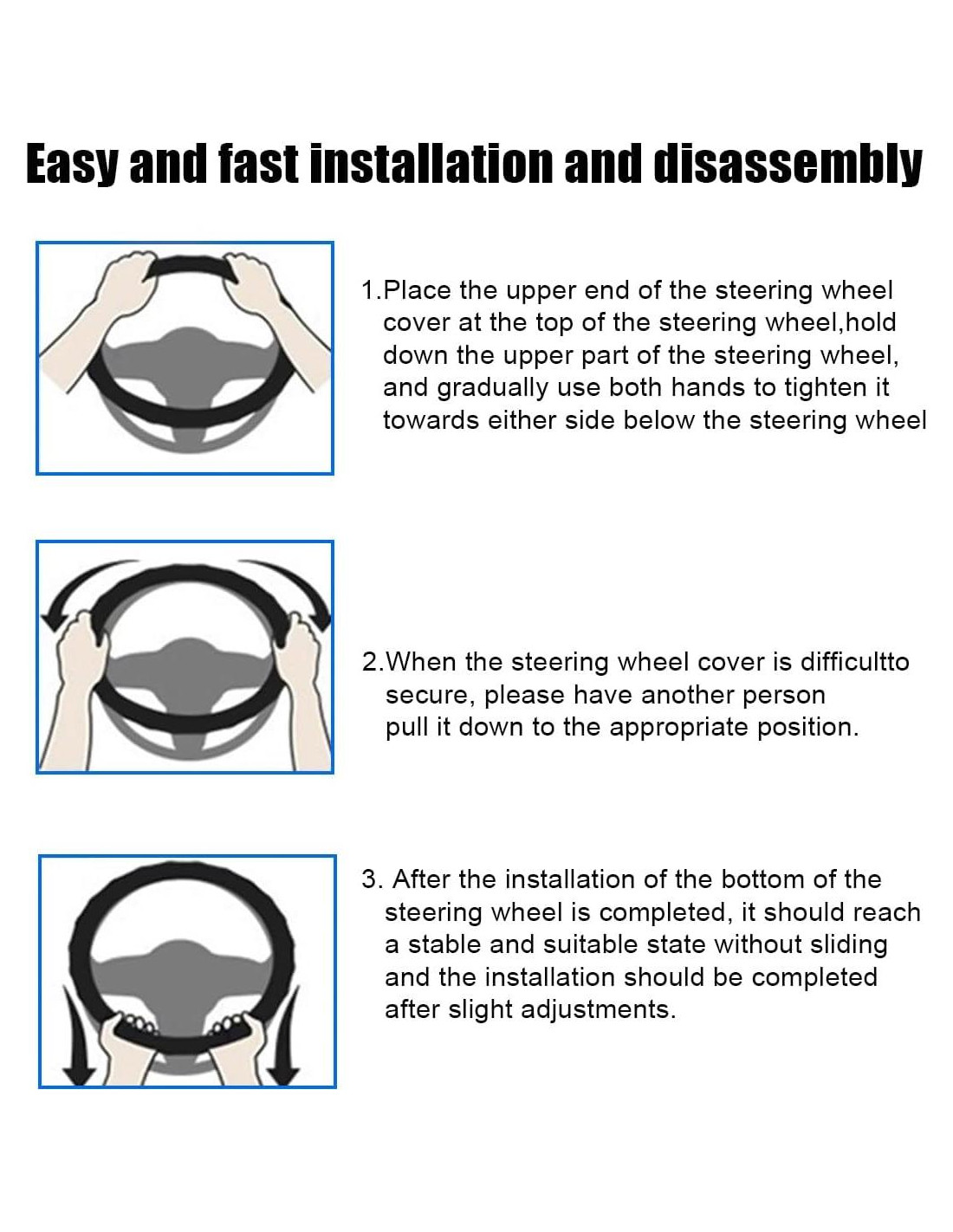 Easy and fast installation and disassembly

1.Place the upper end of the steering wheel cover at the top of the steering wheel,hold down the upper part of the steering wheel, and gradually use both hands to tighten it towards either side below the steering wheel

2.When the steering wheel cover is difficultto secure, please have another person pull it down to the appropriate position.

3. After the installation of the bottom of the steering wheel is completed, it should reach a stable and suitable state without sliding and the installation should be completed after slight adjustments.