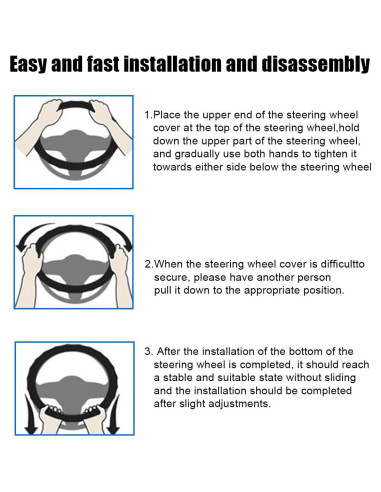 Easy and fast installation and disassembly

1.Place the upper end of the steering wheel cover at the top of the steering wheel,hold down the upper part of the steering wheel, and gradually use both hands to tighten it towards either side below the steering wheel

2.When the steering wheel cover is difficultto secure, please have another person pull it down to the appropriate position.

3. After the installation of the bottom of the steering wheel is completed, it should reach a stable and suitable state without sliding and the installation should be completed after slight adjustments.