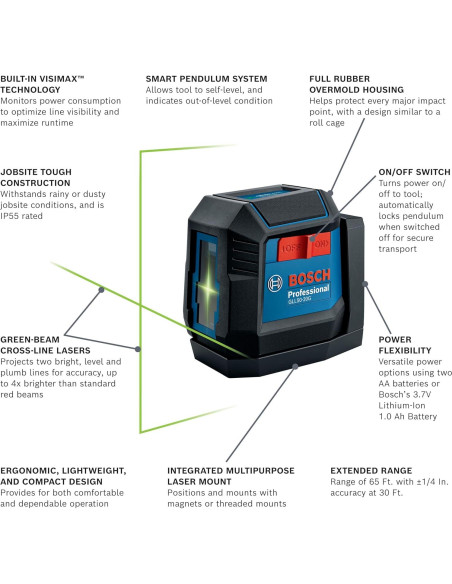 BUILT-IN VISIMAX™ TECHNOLOGY
Monitors power consumption to optimize line visibility and maximize runtime

SMART PENDULUM SYSTEM
Allows tool to self-level, and indicates out-of-level condition

FULL RUBBER OVERMOLD HOUSING
Helps protect every major impact point, with a design similar to a roll cage

JOBSITE TOUGH CONSTRUCTION
Withstands rainy or dusty jobsite conditions, and is IP55 rated

ON/OFF SWITCH
Turns power on/off to tool; automatically locks pendulum when switched off for secure transport

OFF
ON

BOSCH
Professional
GLL50-20G

GREEN-BEAM CROSS-LINE LASERS
Projects two bright, level and plumb lines for accuracy, up to 4x brighter than standard red beams

POWER FLEXIBILITY
Versatile power options using two AA batteries or Bosch's 3.7V Lithium-Ion 1.0 Ah Battery

ERGONOMIC, LIGHTWEIGHT, AND COMPACT DESIGN
Provides for both comfortable and dependable operation

INTEGRATED MULTIPURPOSE LASER MOUNT
Positions and mounts with magnets or threaded mounts

EXTENDED RANGE
Range of 65 Ft. with ±1/4 In. accuracy at 30 Ft.