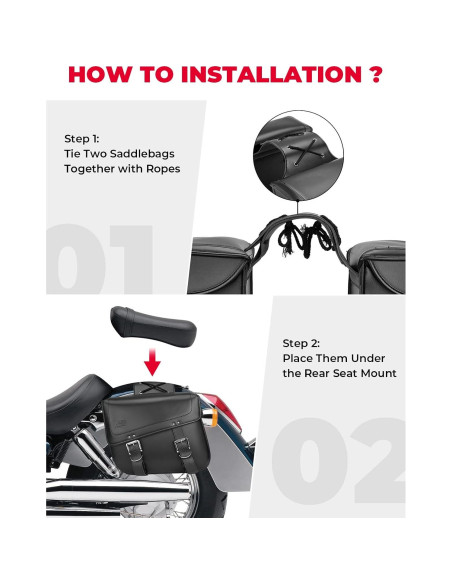 HOW TO INSTALLATION ?

Step 1:
Tie Two Saddlebags Together with Ropes

01

Step 2:
Place Them Under the Rear Seat Mount

02