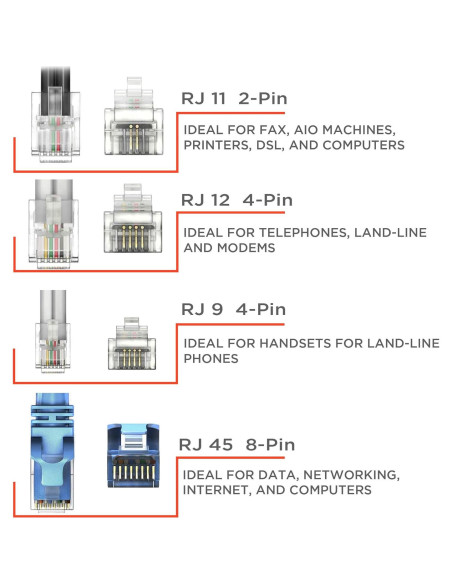 RJ 11 2-Pin

IDEAL FOR FAX, AIO MACHINES, PRINTERS, DSL, AND COMPUTERS

RJ 12 4-Pin

IDEAL FOR TELEPHONES, LAND-LINE AND MODEMS

RJ 9 4-Pin

IDEAL FOR HANDSETS FOR LAND-LINE PHONES

RJ 45 8-Pin

IDEAL FOR DATA, NETWORKING, INTERNET, AND COMPUTERS