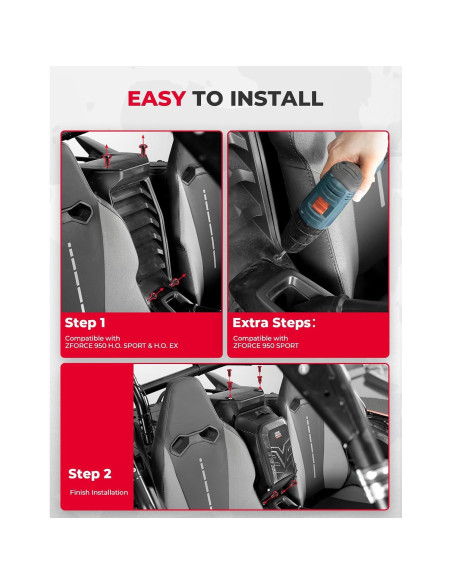 EASY TO INSTALL

Step 1

Compatible with ZFORCE 950 H.O. SPORT & H.O. EX

Extra Steps:

Compatible with ZFORCE 950 SPORT

Step 2

Finish Installation