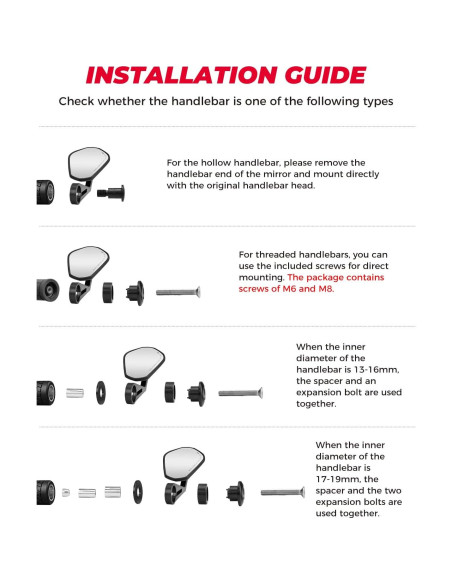 INSTALLATION GUIDE

Check whether the handlebar is one of the following types

For the hollow handlebar, please remove the handlebar end of the mirror and mount directly with the original handlebar head.

For threaded handlebars, you can use the included screws for direct mounting. The package contains screws of M6 and M8.

When the inner diameter of the handlebar is 13-16mm, the spacer and an expansion bolt are used together.

When the inner diameter of the handlebar is 17-19mm, the spacer and the two expansion bolts are used together.