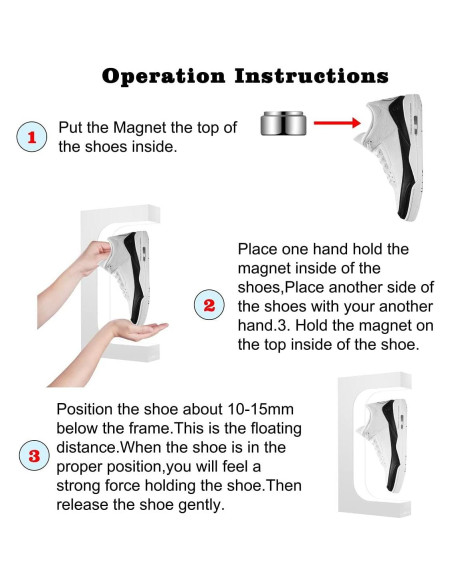 Operation Instructions

1 Put the Magnet the top of the shoes inside.

2 Place one hand hold the magnet inside of the shoes,Place another side of the shoes with your another hand.3. Hold the magnet on the top inside of the shoe.

3 Position the shoe about 10-15mm below the frame.This is the floating distance.When the shoe is in the proper position,you will feel a strong force holding the shoe.Then release the shoe gently.