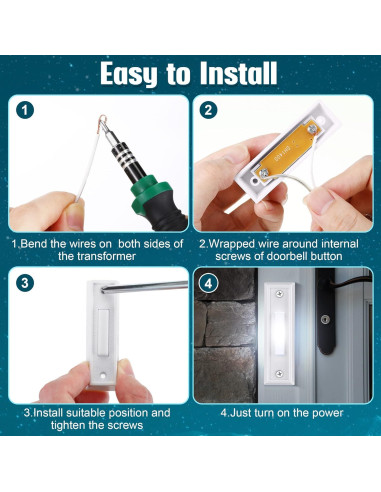 Easy to Install

1

1.Bend the wires on both sides of the transformer

2

DH400

2.Wrapped wire around internal screws of doorbell button

3

3.Install suitable position and tighten the screws

4

4.Just turn on the power