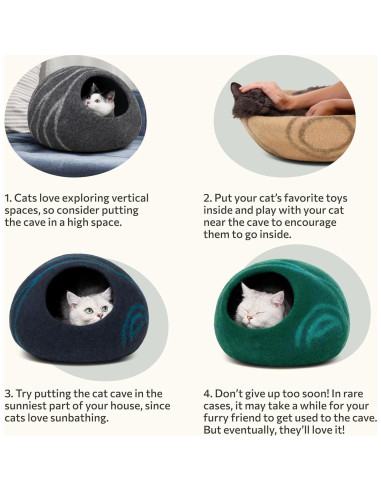 1. Cats love exploring vertical spaces, so consider putting the cave in a high space.

2. Put your cat's favorite toys inside and play with your cat near the cave to encourage them to go inside.

3. Try putting the cat cave in the sunniest part of your house, since cats love sunbathing.

4. Don't give up too soon! In rare cases, it may take a while for your furry friend to get used to the cave. But eventually, they'll love it!