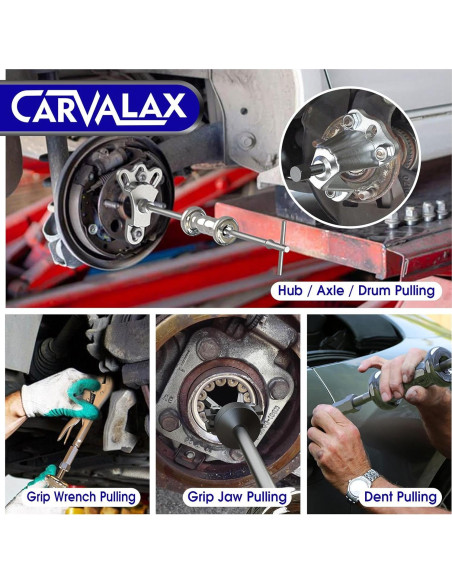 CARVALAX

Hub / Axle / Drum Pulling

Grip Wrench Pulling

Grip Jaw Pulling

Dent Pulling