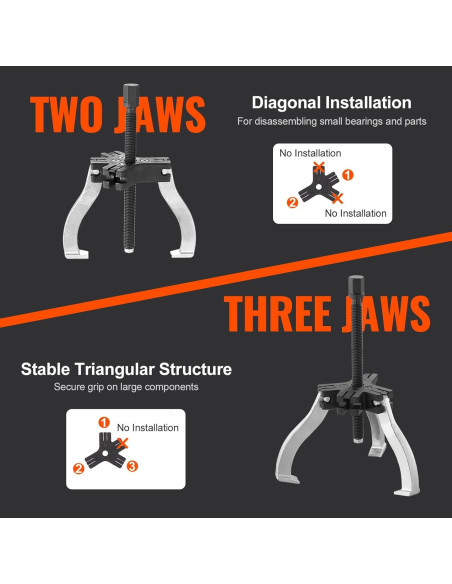 TWO JAWS

Diagonal Installation
For disassembling small bearings and parts

No Installation
1
2
No Installation

THREE JAWS

Stable Triangular Structure
Secure grip on large components

1
No Installation
2
3