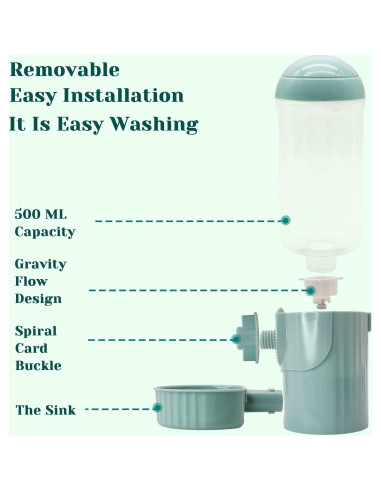 Removable
Easy Installation
It Is Easy Washing

500 ML
Capacity

Gravity
Flow
Design

Spiral
Card
Buckle

The Sink