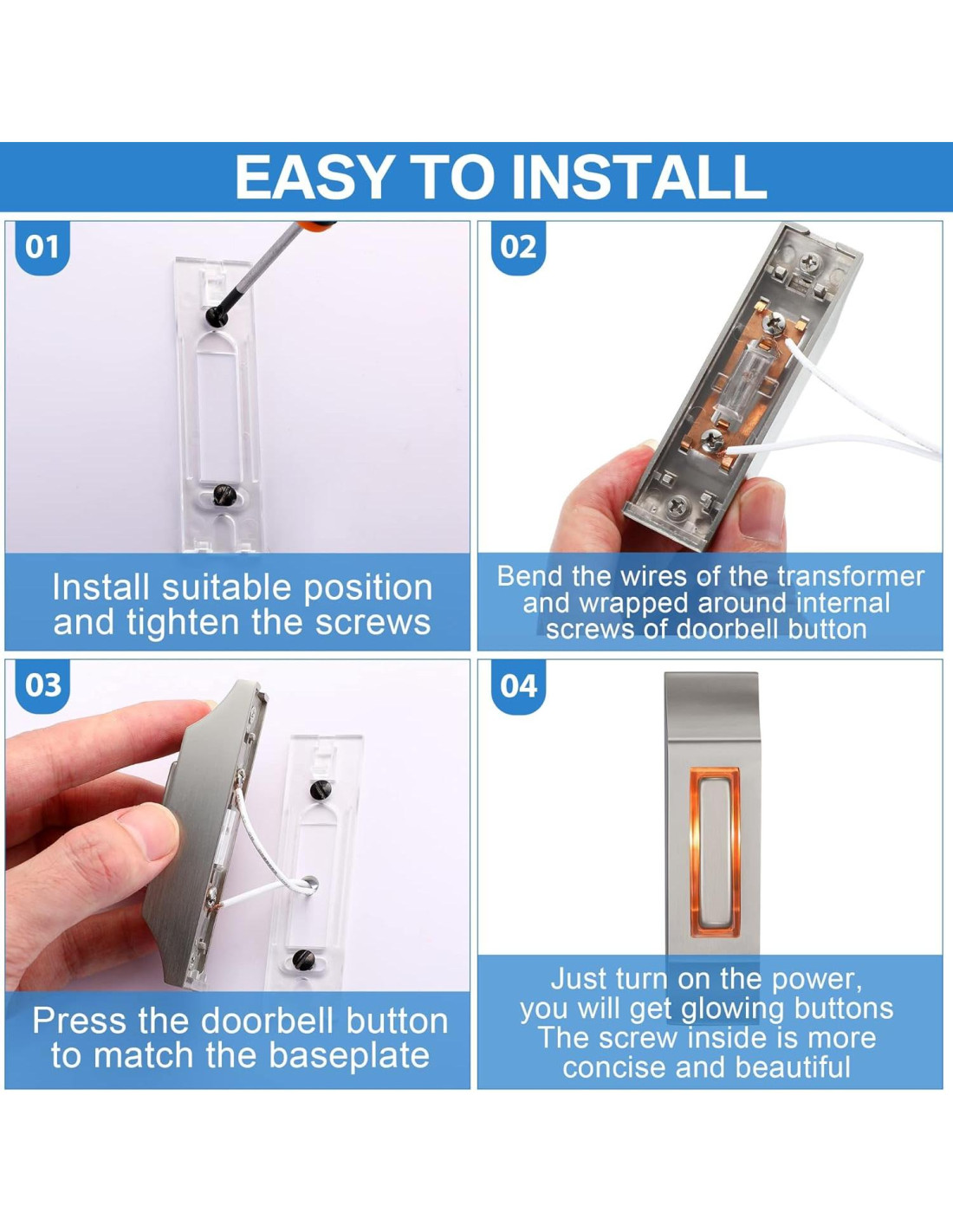 EASY TO INSTALL

01

Install suitable position and tighten the screws

02

Bend the wires of the transformer and wrapped around internal screws of doorbell button

03

Press the doorbell button to match the baseplate

04

Just turn on the power, you will get glowing buttons The screw inside is more concise and beautiful