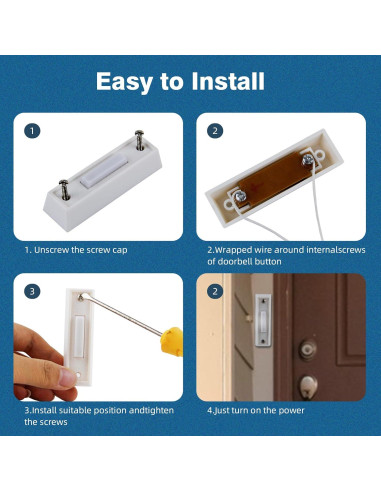 Easy to Install

1

1. Unscrew the screw cap

2

2.Wrapped wire around internalscrews of doorbell button

3

3.Install suitable position andtighten the screws

2

4.Just turn on the power