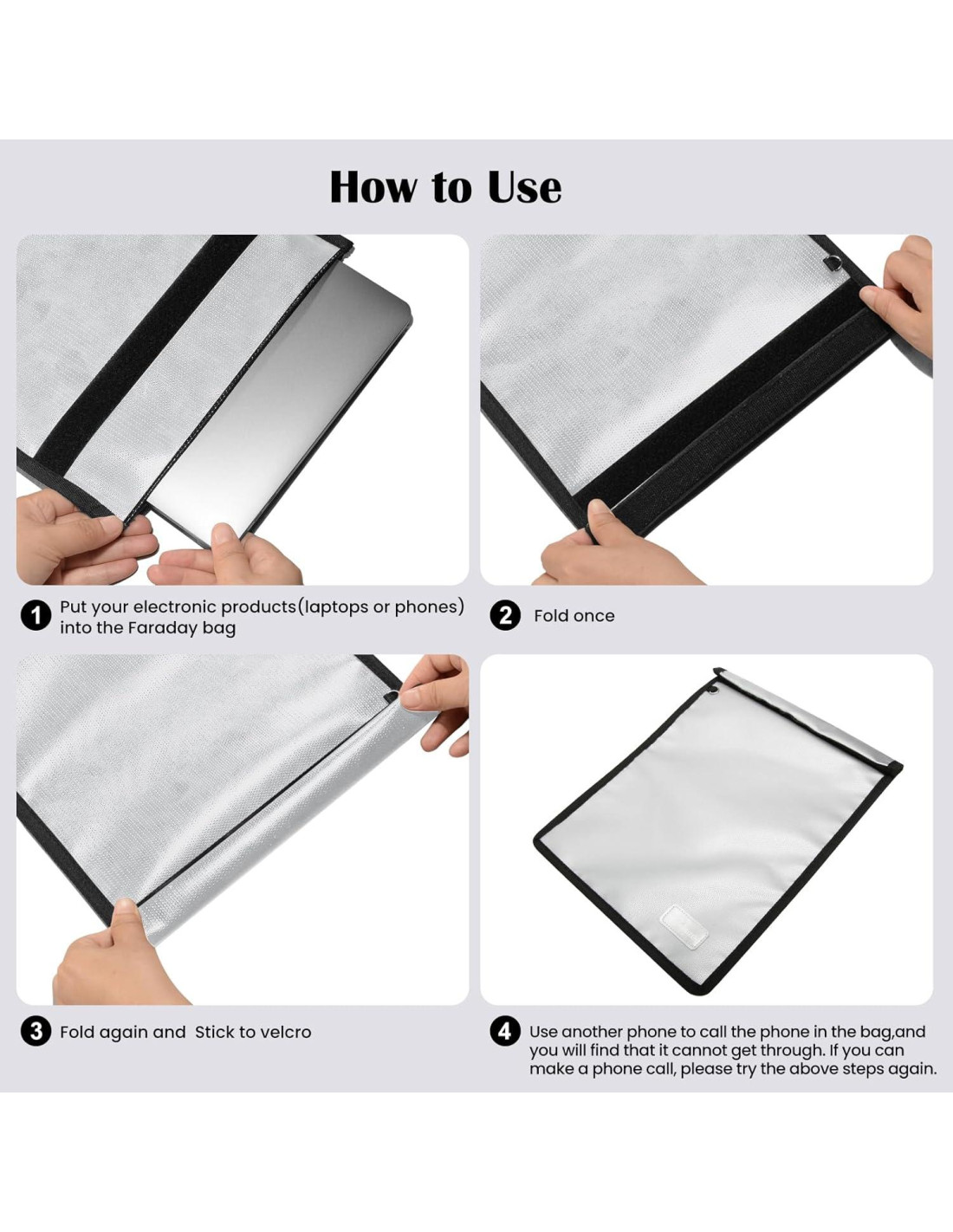 How to Use

1 Put your electronic products(laptops or phones) into the Faraday bag

2 Fold once

3 Fold again and  Stick to velcro

4 Use another phone to call the phone in the bag,and you will find that it cannot get through. If you can make a phone call, please try the above steps again.