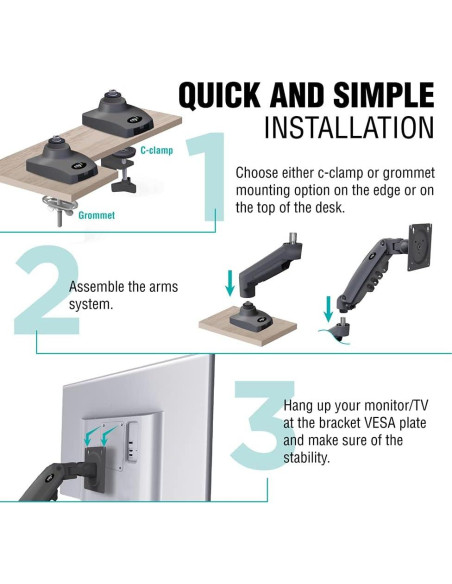 QUICK AND SIMPLE
INSTALLATION

C-clamp

Grommet

1

Choose either c-clamp or grommet mounting option on the edge or on the top of the desk.

2

Assemble the arms system.

3

Hang up your monitor/TV at the bracket VESA plate and make sure of the stability.