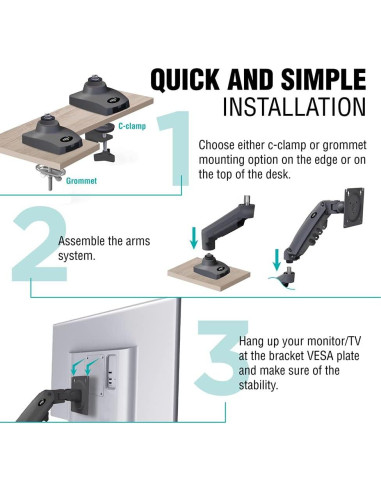 QUICK AND SIMPLE
INSTALLATION

C-clamp

Grommet

1

Choose either c-clamp or grommet mounting option on the edge or on the top of the desk.

2

Assemble the arms system.

3

Hang up your monitor/TV at the bracket VESA plate and make sure of the stability.