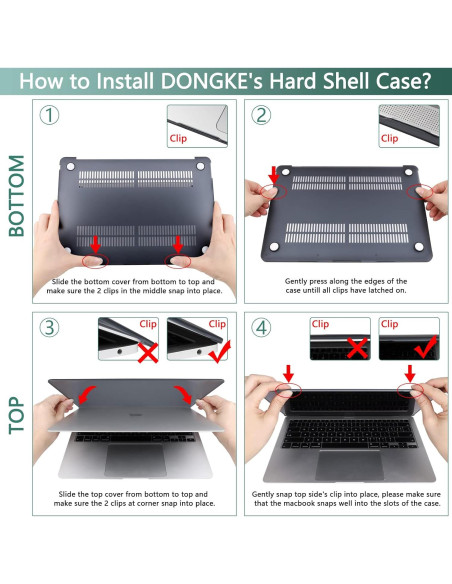 How to Install DONGKE's Hard Shell Case?

BOTTOM

①

Clip

Slide the bottom cover from bottom to top and make sure the 2 clips in the middle snap into place.

②

Clip

Gently press along the edges of the case untill all clips have latched on.

TOP

③

Clip

Clip

Slide the top cover from bottom to top and make sure the 2 clips at corner snap into place.

④

Clip

Clip

Gently snap top side's clip into place, please make sure that the macbook snaps well into the slots of the case.