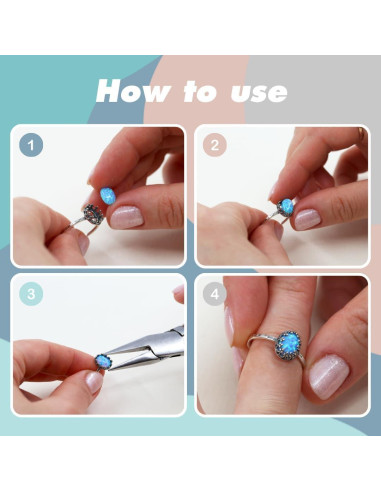 How to use

1

2

3

4