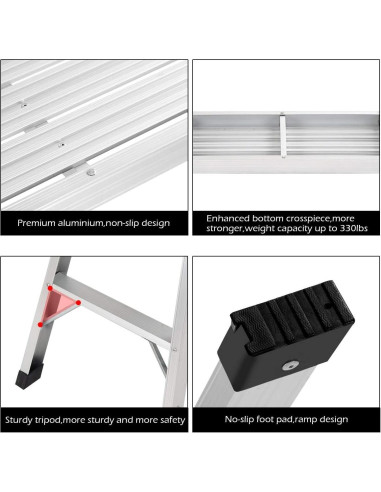 Premium aluminium,non-slip design

Enhanced bottom crosspiece,more stronger,weight capacity up to 330lbs

Sturdy tripod,more sturdy and more safety

No-slip foot pad,ramp design