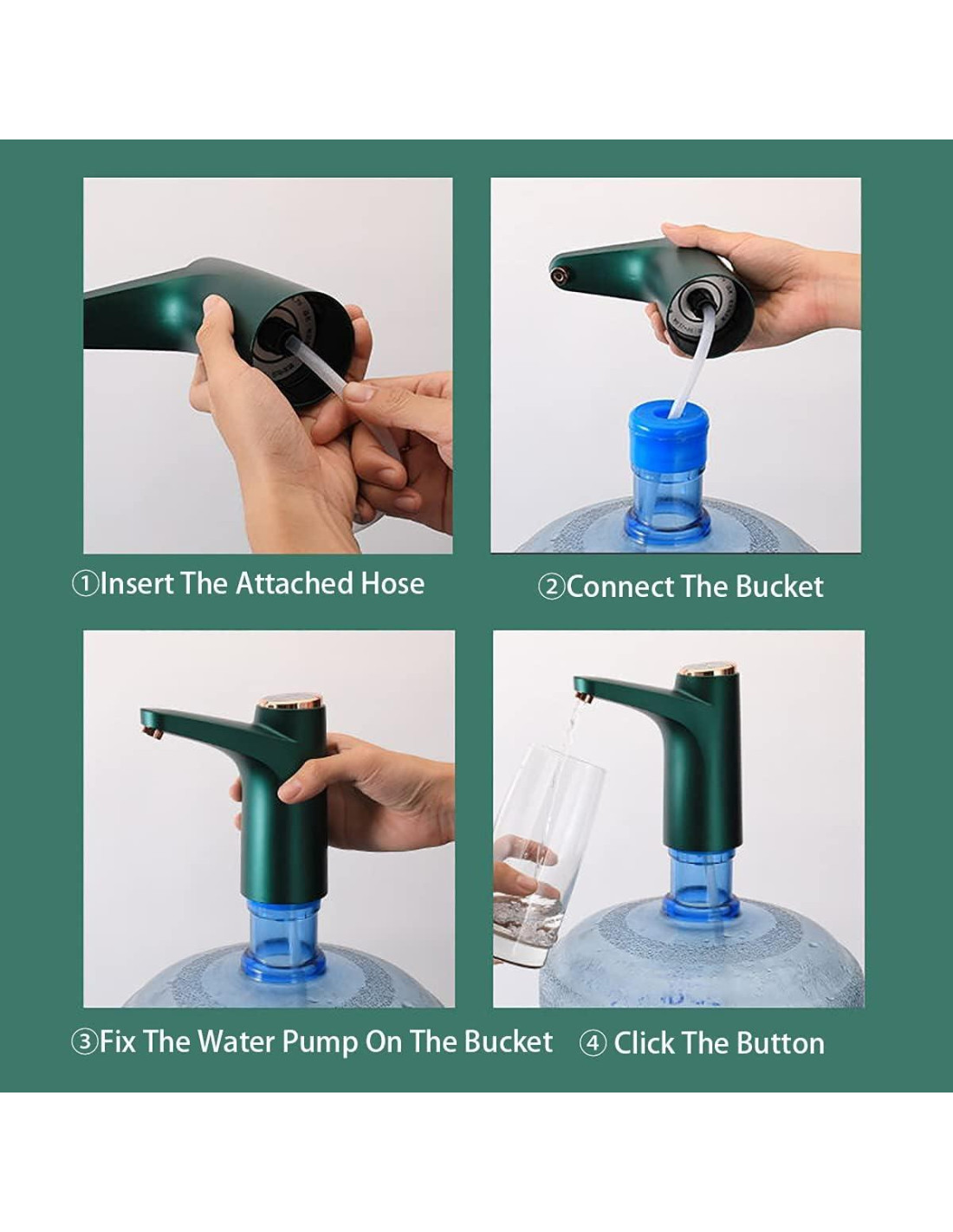 ①Insert The Attached Hose

②Connect The Bucket

③Fix The Water Pump On The Bucket

④ Click The Button