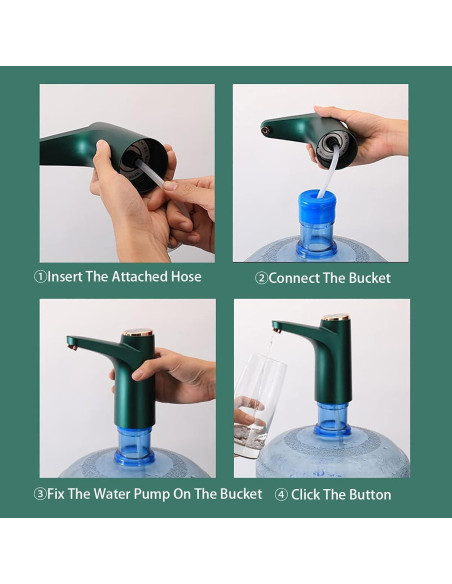 ①Insert The Attached Hose

②Connect The Bucket

③Fix The Water Pump On The Bucket

④ Click The Button