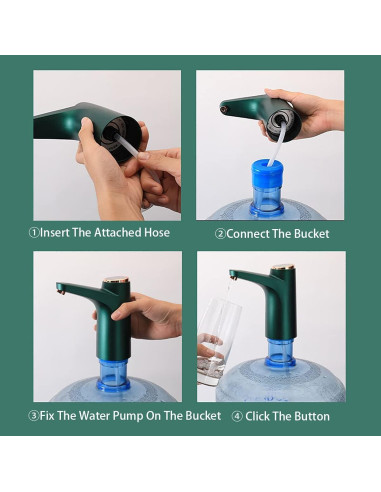 ①Insert The Attached Hose

②Connect The Bucket

③Fix The Water Pump On The Bucket

④ Click The Button