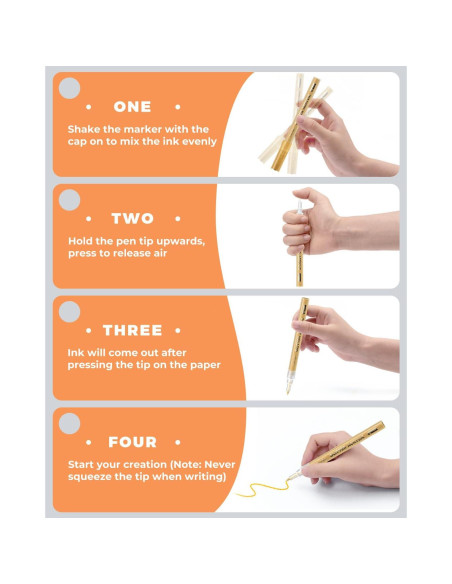 • ONE •

Shake the marker with the cap on to mix the ink evenly

• TWO •

Hold the pen tip upwards, press to release air

• THREE •

Ink will come out after pressing the tip on the paper

• FOUR •

Start your creation (Note: Never squeeze the tip when writing)