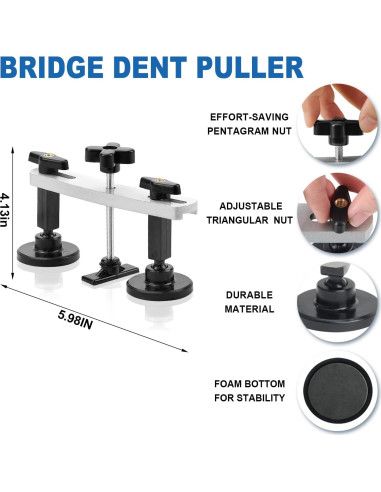 BRIDGE DENT PULLER

4.13in

5.98IN

EFFORT-SAVING PENTAGRAM NUT

ADJUSTABLE TRIANGULAR NUT

DURABLE MATERIAL

FOAM BOTTOM FOR STABILITY