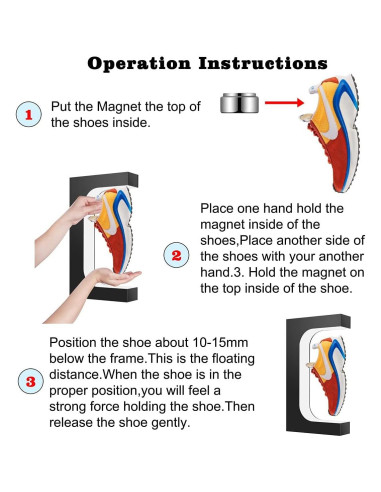 Operation Instructions

1 Put the Magnet the top of the shoes inside.

2 Place one hand hold the magnet inside of the shoes,Place another side of the shoes with your another hand.3. Hold the magnet on the top inside of the shoe.

3 Position the shoe about 10-15mm below the frame.This is the floating distance.When the shoe is in the proper position,you will feel a strong force holding the shoe.Then release the shoe gently.