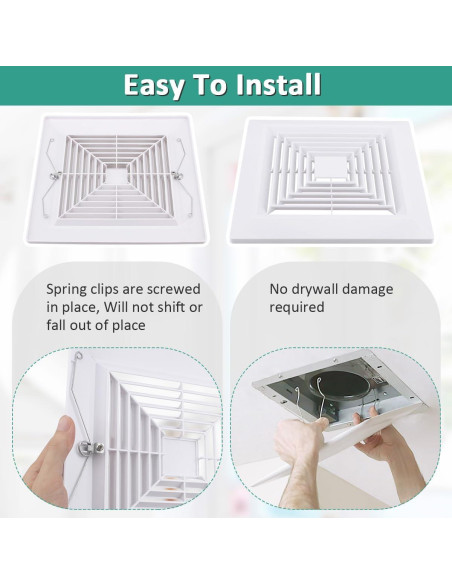 Easy To Install

Spring clips are screwed in place, Will not shift or fall out of place

No drywall damage required