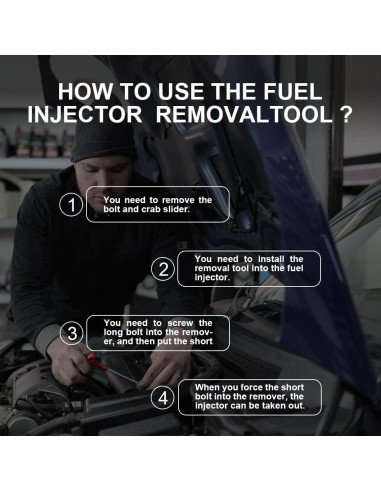 HOW TO USE THE FUEL INJECTOR REMOVALTOOL ?

1 You need to remove the bolt and crab slider.

2 You need to install the removal tool into the fuel injector.

3 You need to screw the long bolt into the remover, and then put the short

4 When you force the short bolt into the remover, the injector can be taken out.