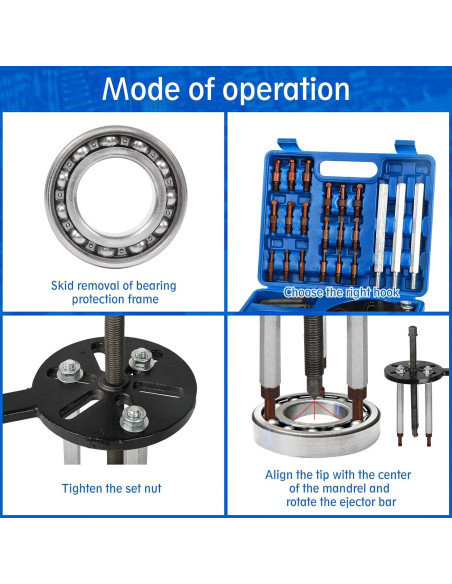 Mode of operation

Skid removal of bearing protection frame

Choose the right hook

Tighten the set nut

Align the tip with the center of the mandrel and rotate the ejector bar