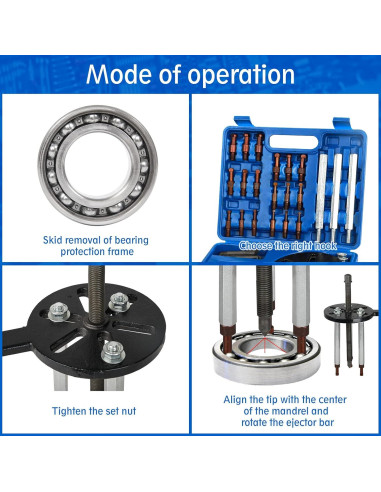 Mode of operation

Skid removal of bearing protection frame

Choose the right hook

Tighten the set nut

Align the tip with the center of the mandrel and rotate the ejector bar